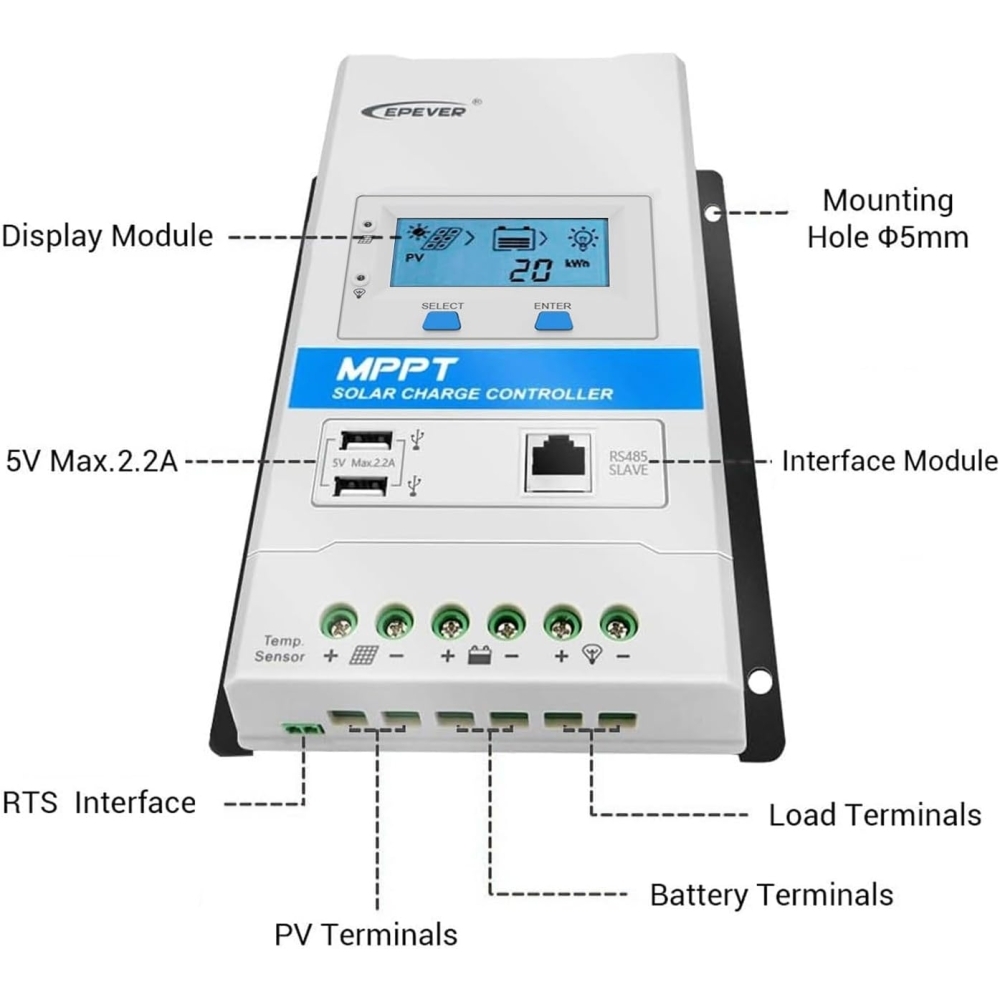 EPEVER®

Display Module

Mounting Hole Φ5mm

PV

20 kWh

SELECT

ENTER

MPPT

SOLAR CHARGE CONTROLLER

5V Max.2.2A

5V Max.2.2A

RS485 SLAVE

Interface Module

Temp. Sensor

+ −

+ −

+ −

RTS Interface

Load Terminals

Battery Terminals

PV Terminals